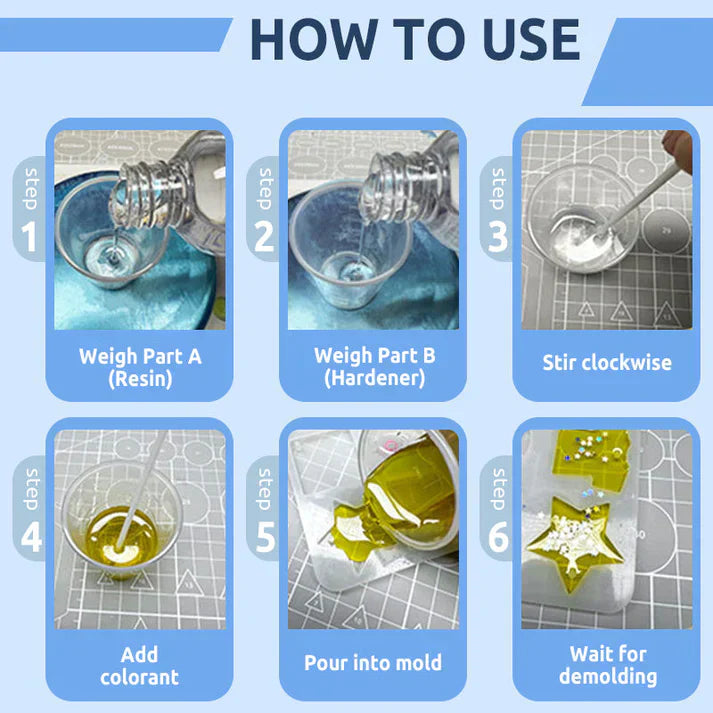 HOW TO USE

step 1

Weigh Part A (Resin)

step 2

Weigh Part B (Hardener)

step 3

Stir clockwise

step 4

Add colorant

step 5

Pour into mold

step 6

Wait for demolding